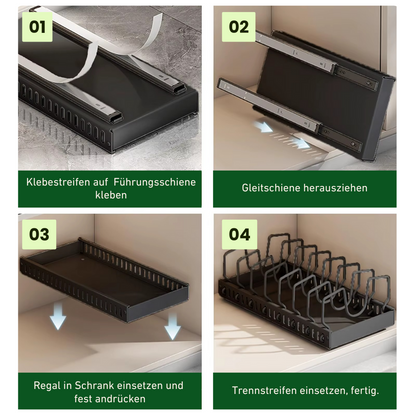 01

Klebestreifen auf Führungsschiene kleben

02

Gleitschiene herausziehen

03

Regal in Schrank einsetzen und fest andrücken

04

Trennstreifen einsetzen, fertig.