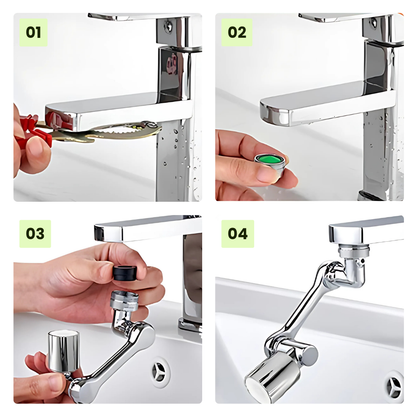 01

02

03

04