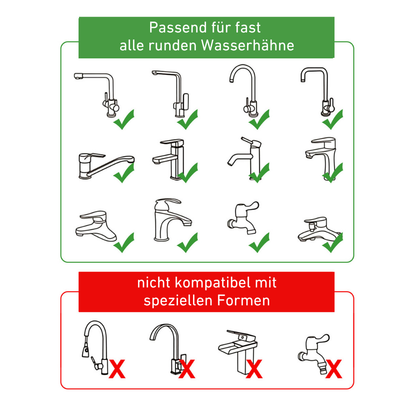 Passend für fast alle runden Wasserhähne

nicht kompatibel mit speziellen Formen